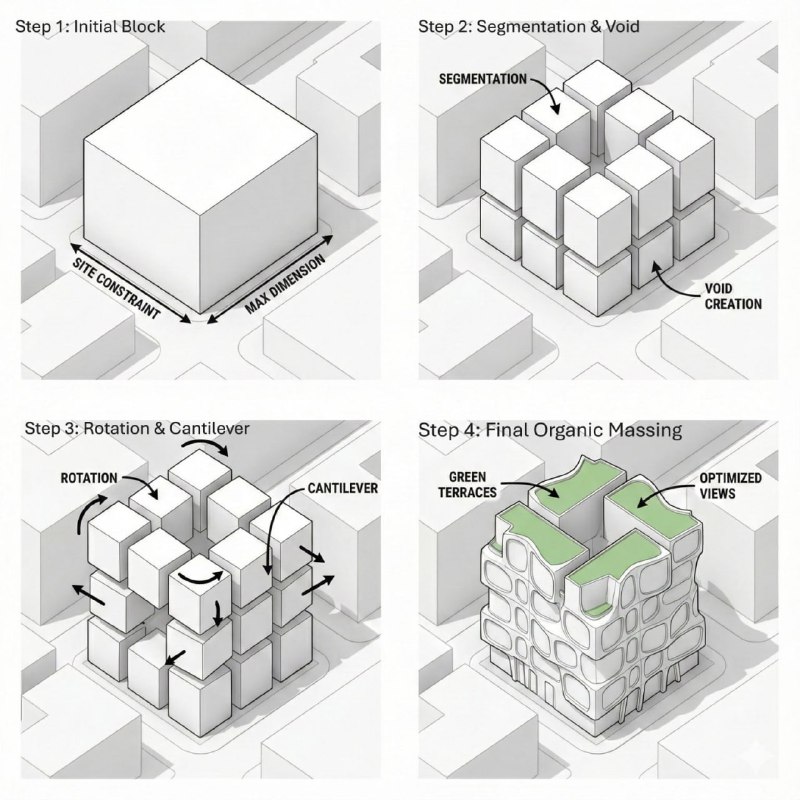 Step 1: Initial Block

SITE CONSTRAINT

MAX DIMENSION

Step 2: Segmentation & Void

SEGMENTATION

VOID CREATION

Step 3: Rotation & Cantilever

ROTATION

CANTILEVER

Step 4: Final Organic Massing

GREEN TERRACES

OPTIMIZED VIEWS