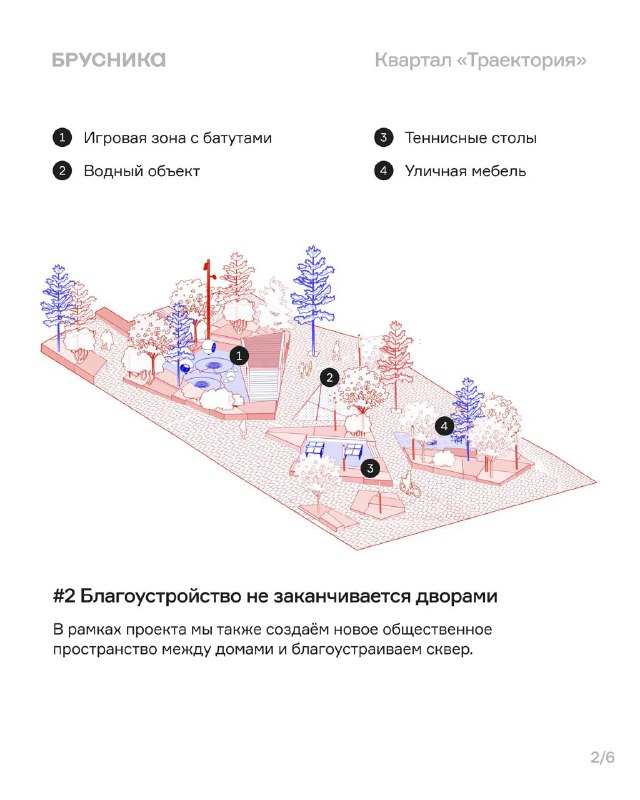 БРУСНИКА

Квартал «Траектория»

1 Игровая зона с батутами

2 Водный объект

3 Теннисные столы

4 Уличная мебель

1

2

3

4

#2 Благоустройство не заканчивается дворами

В рамках проекта мы также создаём новое общественное пространство между домами и благоустраиваем сквер.

2/6