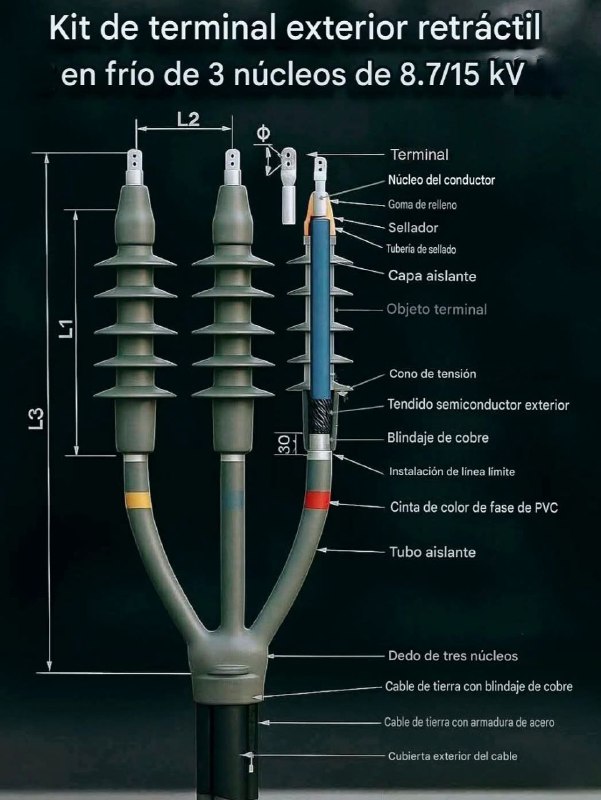 Kit de terminal exterior retráctil en frío de 3 núcleos de 8.7/15 kV

L2

Φ

L1

L3

30

Terminal
Núcleo del conductor
Goma de relleno
Sellador
Tubería de sellado
Capa aislante
Objeto terminal
Cono de tensión
Tendido semiconductor exterior
Blindaje de cobre
Instalación de línea límite
Cinta de color de fase de PVC
Tubo aislante
Dedo de tres núcleos
Cable de tierra con blindaje de cobre
Cable de tierra con armadura de acero
Cubierta exterior del cable