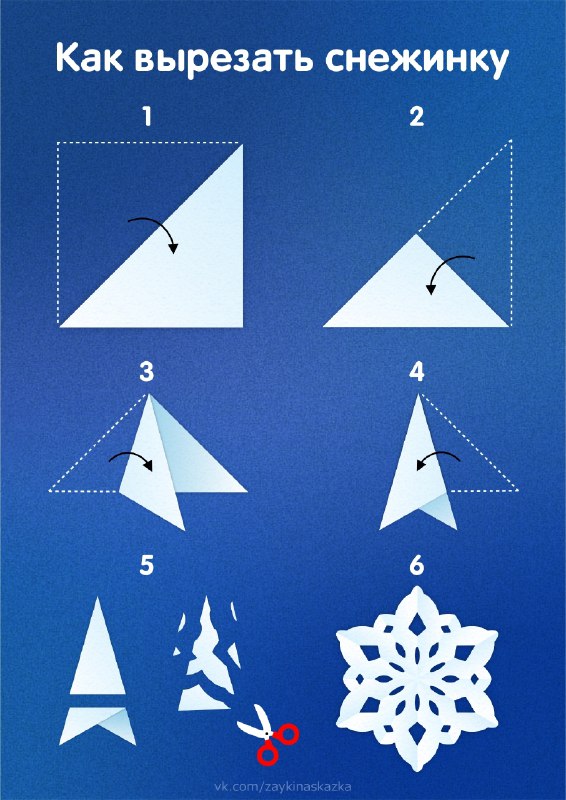 Как вырезать снежинку

1

2

3

4

5

6

vk.com/zaykinaskazka